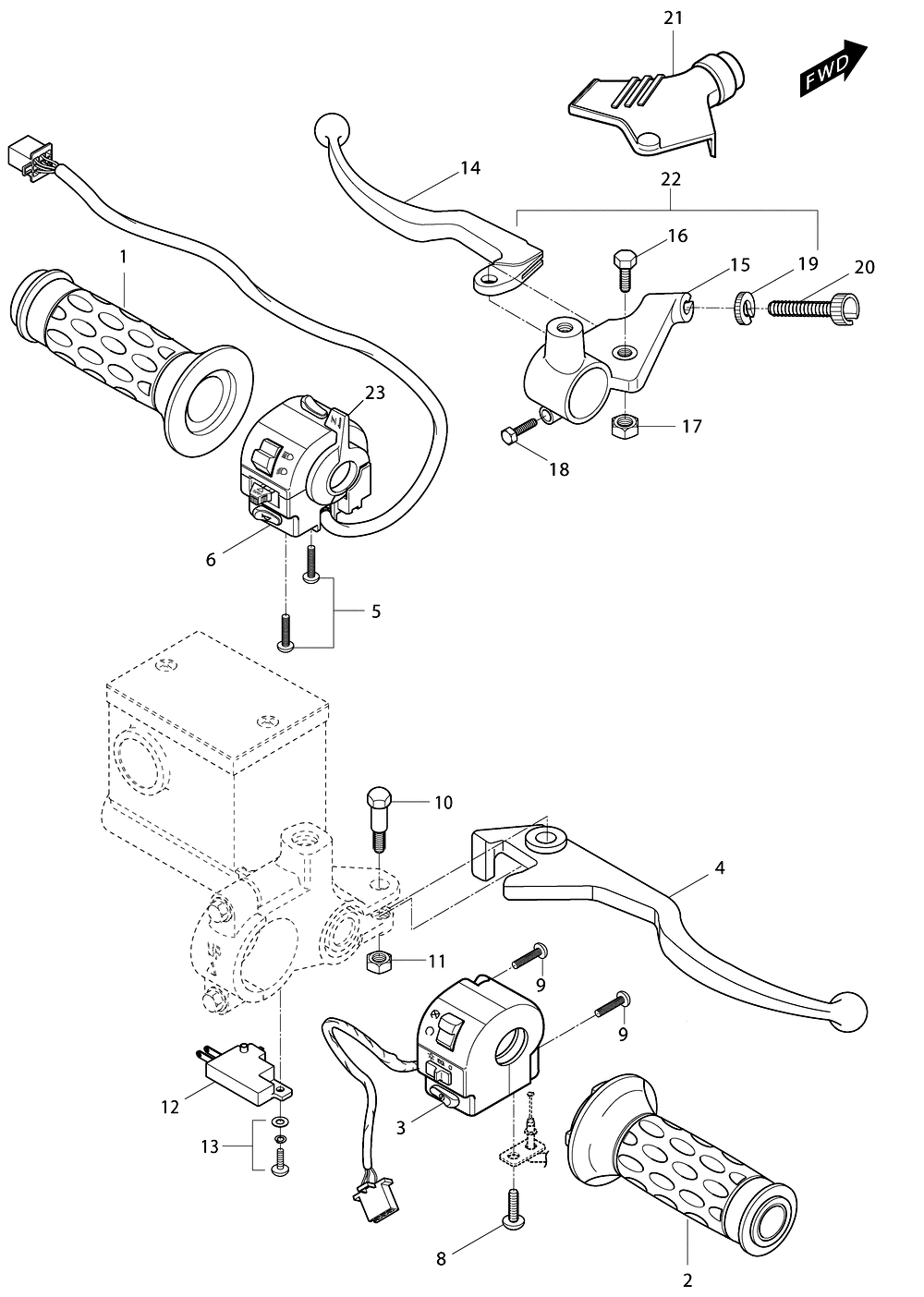 21
FWD
14
22
16
15
19
20
1
23
17
18
6
5
10
4
11
9
9
12
3
13
8
2